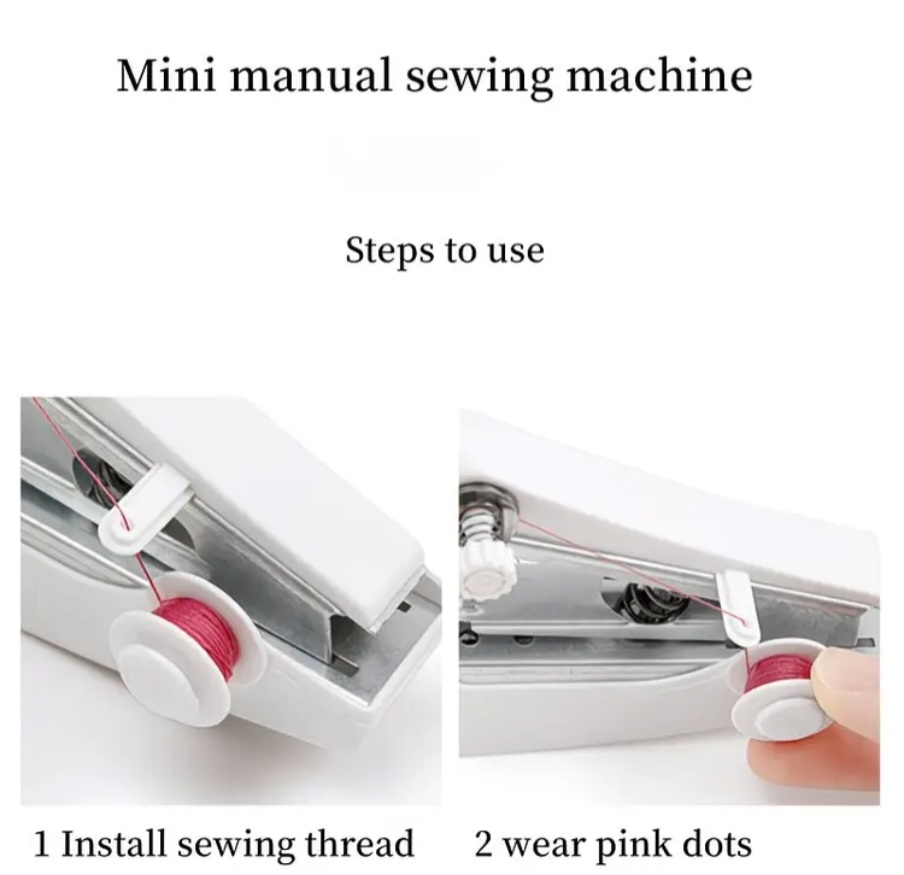 Mini manual sewing machine

Steps to use

1 Install sewing thread

2 wear pink dots