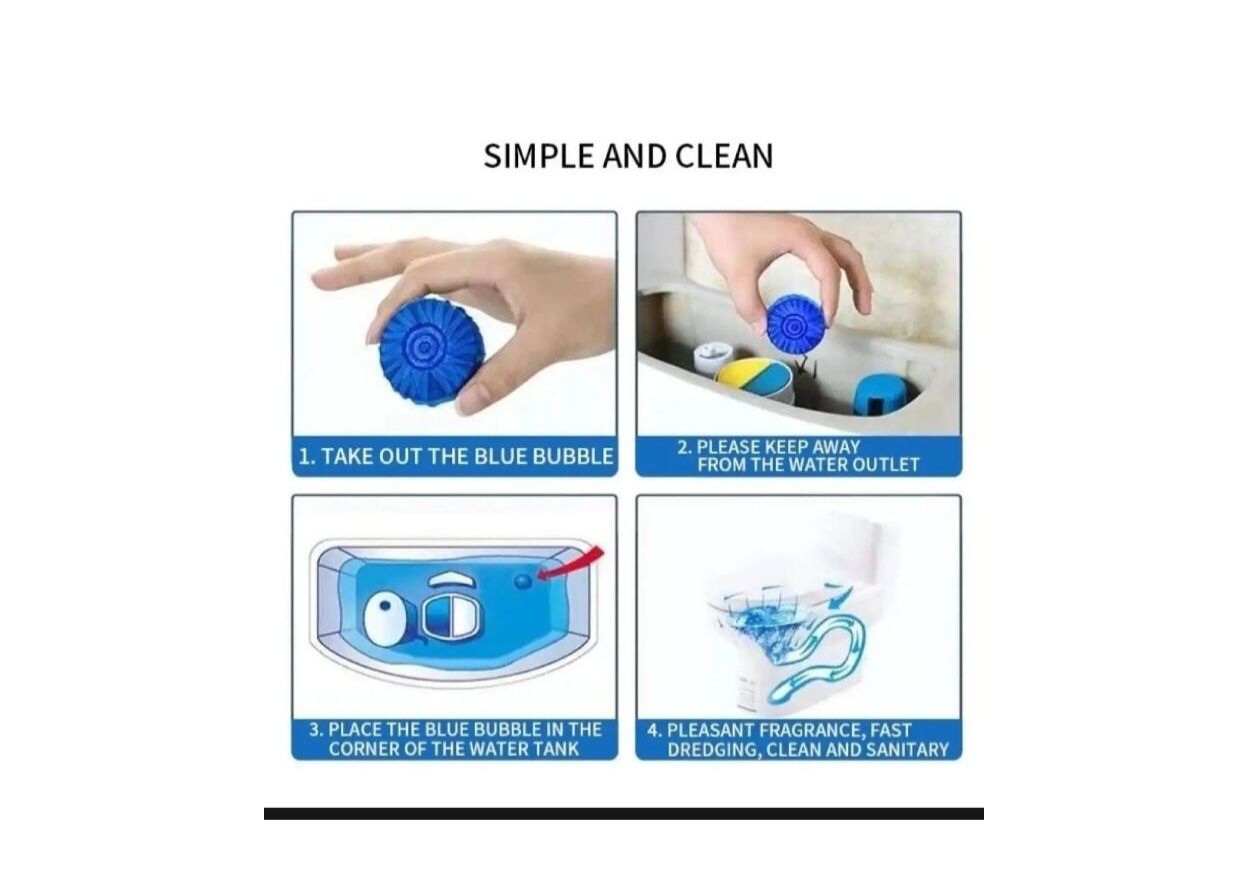 SIMPLE AND CLEAN

1. TAKE OUT THE BLUE BUBBLE

2. PLEASE KEEP AWAY FROM THE WATER OUTLET

3. PLACE THE BLUE BUBBLE IN THE CORNER OF THE WATER TANK

4. PLEASANT FRAGRANCE, FAST DREDGING, CLEAN AND SANITARY